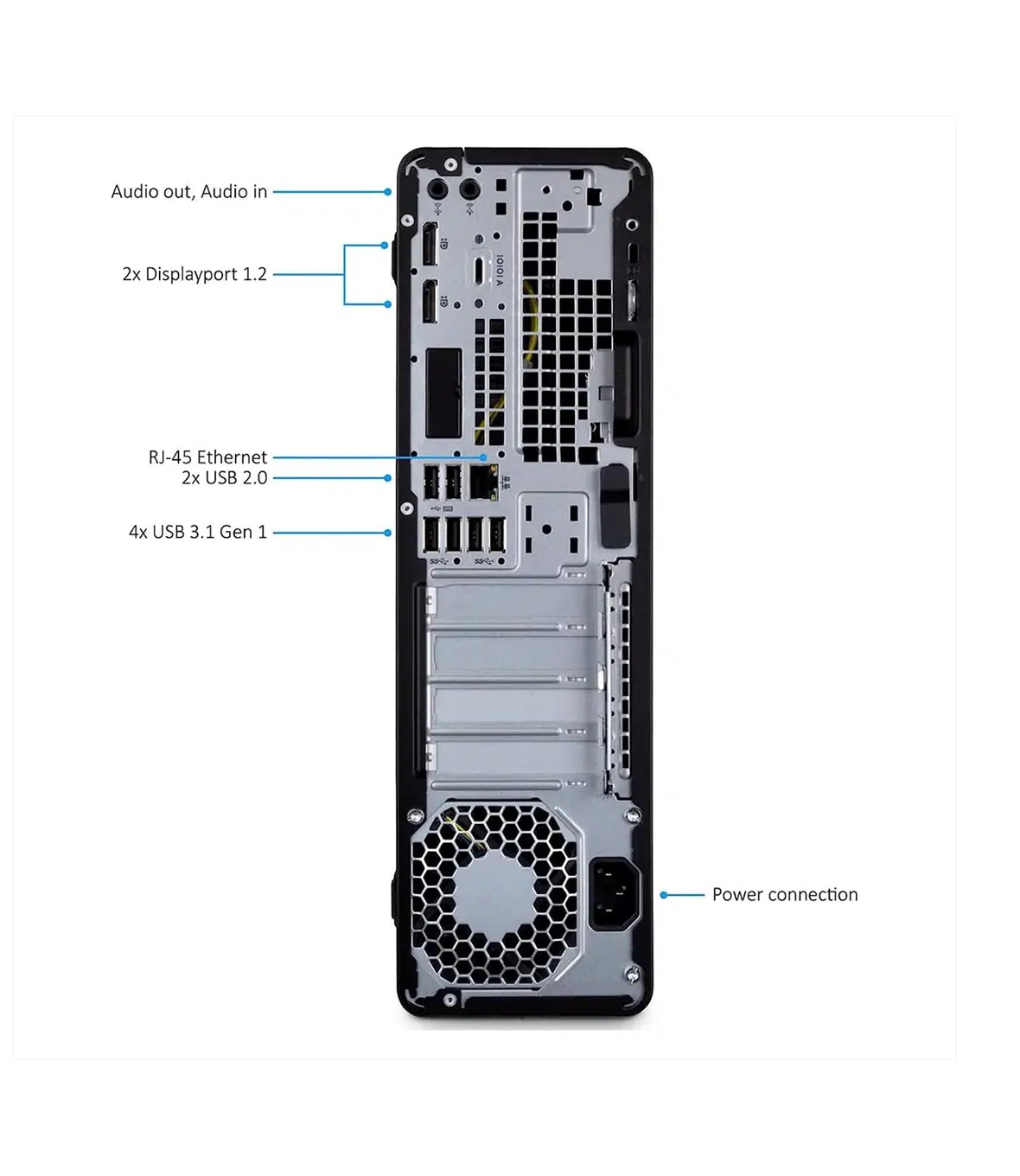 Audio out, Audio in

2x Displayport 1.2

IOIOI A

RJ-45 Ethernet
2x USB 2.0

4x USB 3.1 Gen 1

Power connection