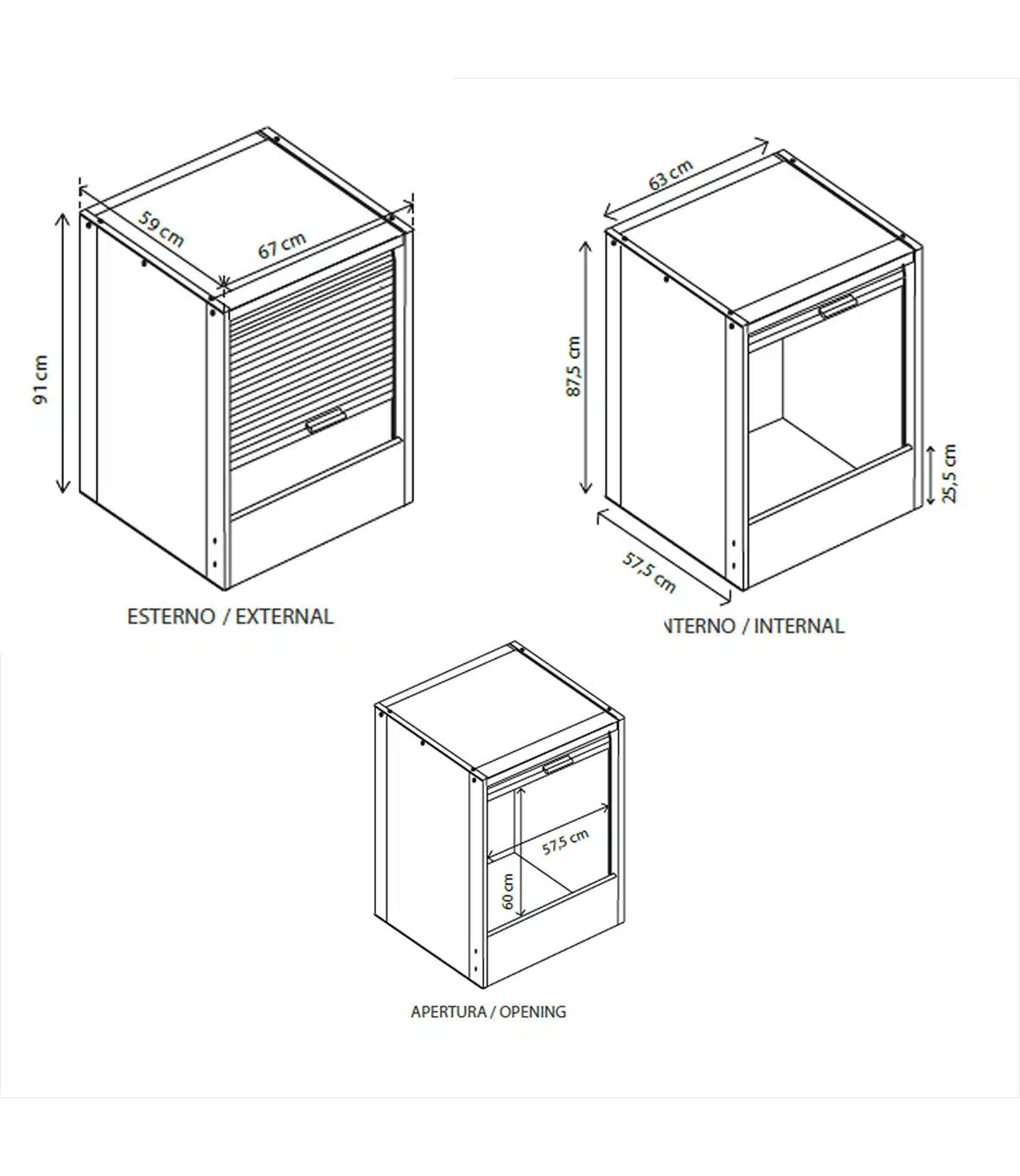 59 cm
67 cm
91 cm
ESTERNO / EXTERNAL

63 cm
87,5 cm
25,5 cm
57,5 cm
NTERNO / INTERNAL

57,5 cm
60 cm
APERTURA / OPENING